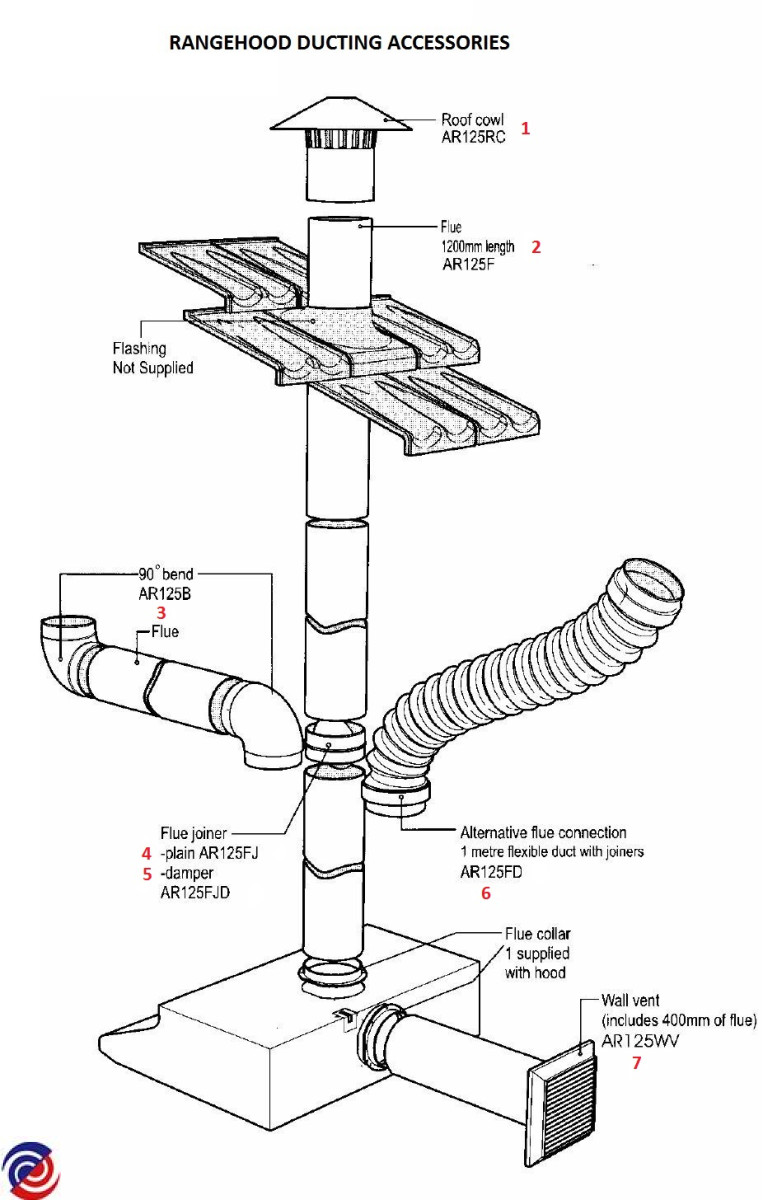 RANGEHOOD DUCTING ACCESSORIES

Roof cowl
AR125RC 1

Flue
1200mm length 2
AR125F

Flashing
Not Supplied

90° bend
AR125B
3
Flue

Flue joiner
4 -plain AR125FJ
5 -damper
AR125FJD

Alternative flue connection
1 metre flexible duct with joiners
AR125FD
6

Flue collar
1 supplied
with hood

Wall vent
(includes 400mm of flue)
AR125WV
7